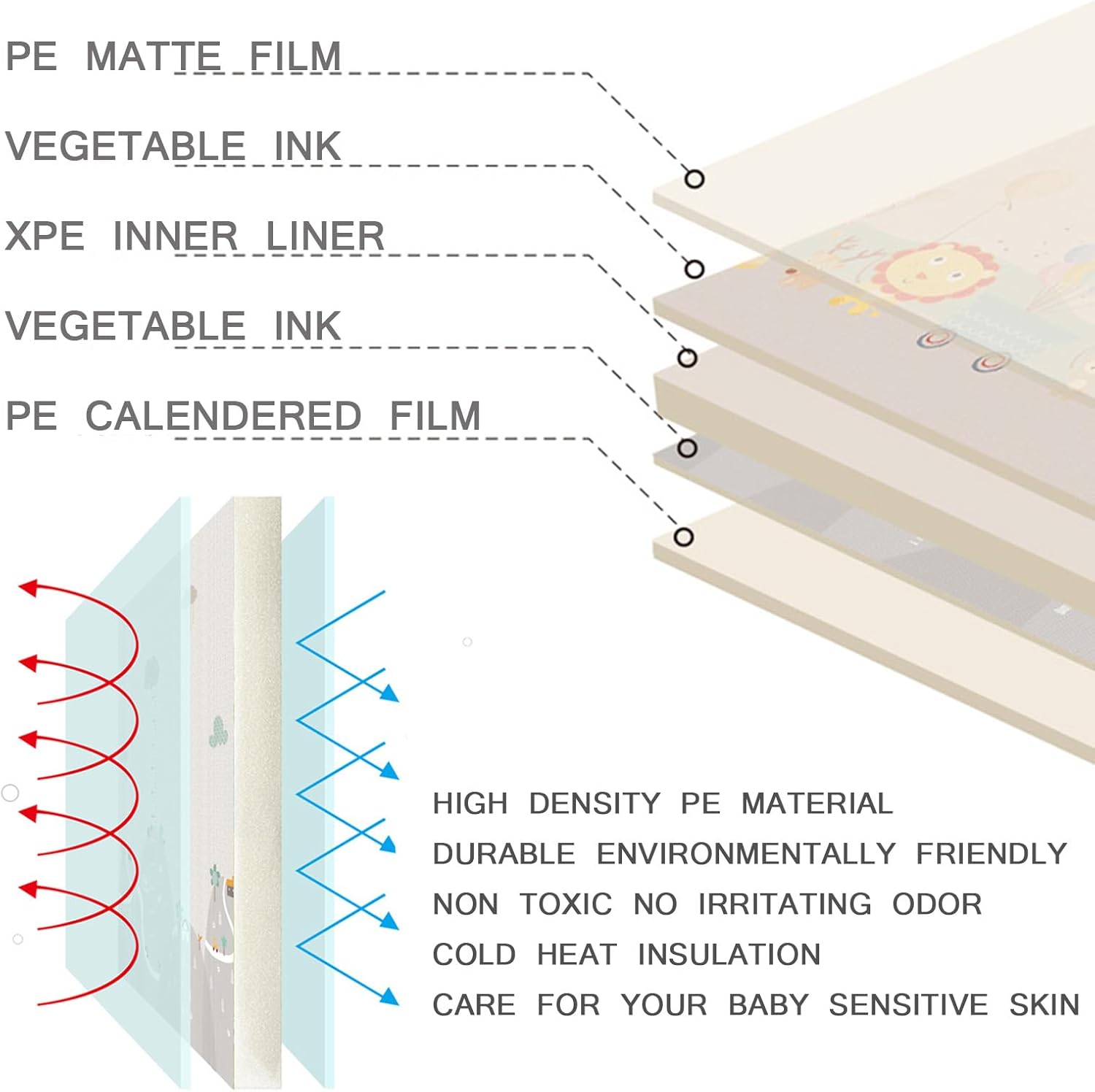 PE MATTE FILM

VEGETABLE INK

XPE INNER LINER

VEGETABLE INK

PE CALENDERED FILM

HIGH DENSITY PE MATERIAL

DURABLE ENVIRONMENTALLY FRIENDLY

NON TOXIC NO IRRITATING ODOR

COLD HEAT INSULATION

CARE FOR YOUR BABY SENSITIVE SKIN