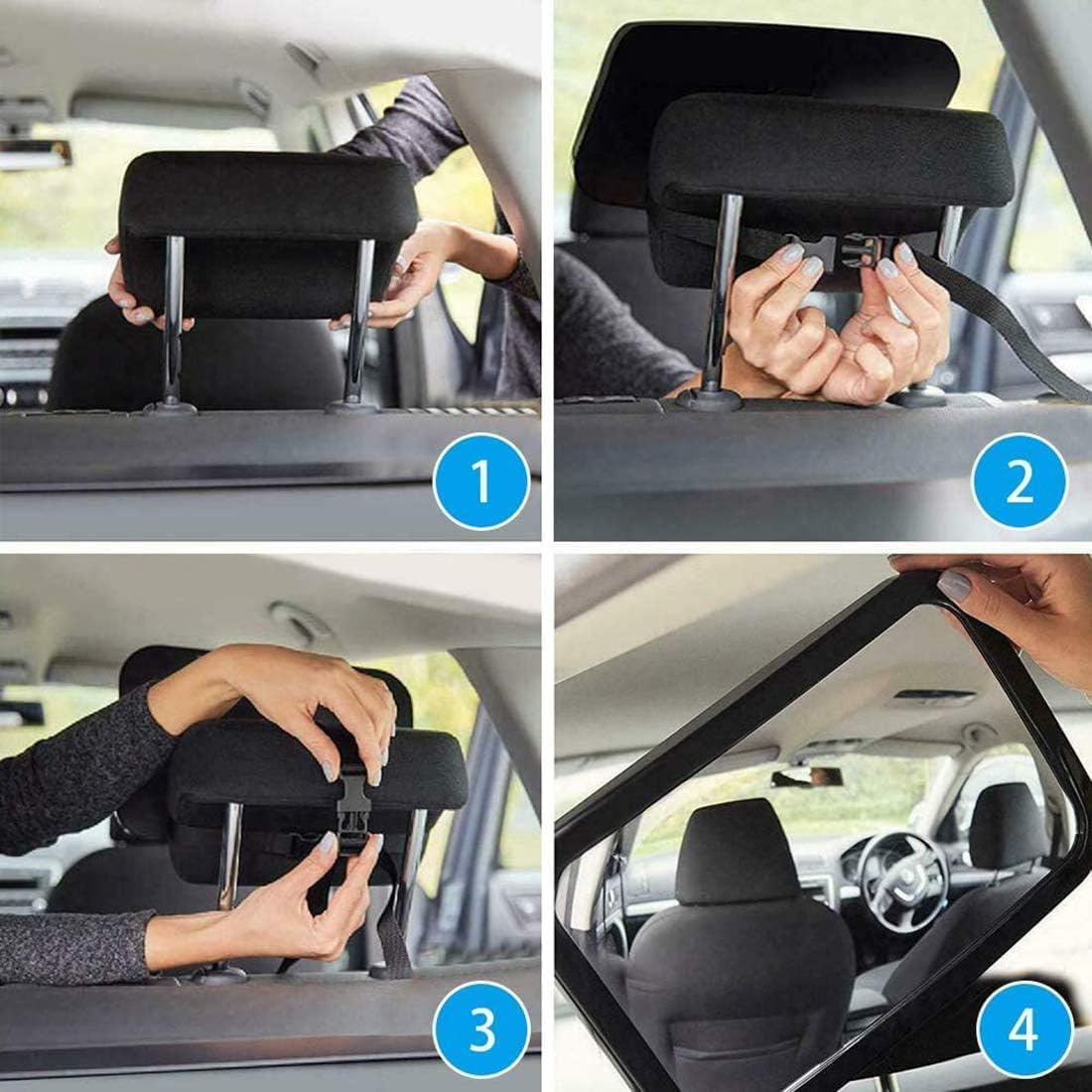 1

2

3

4